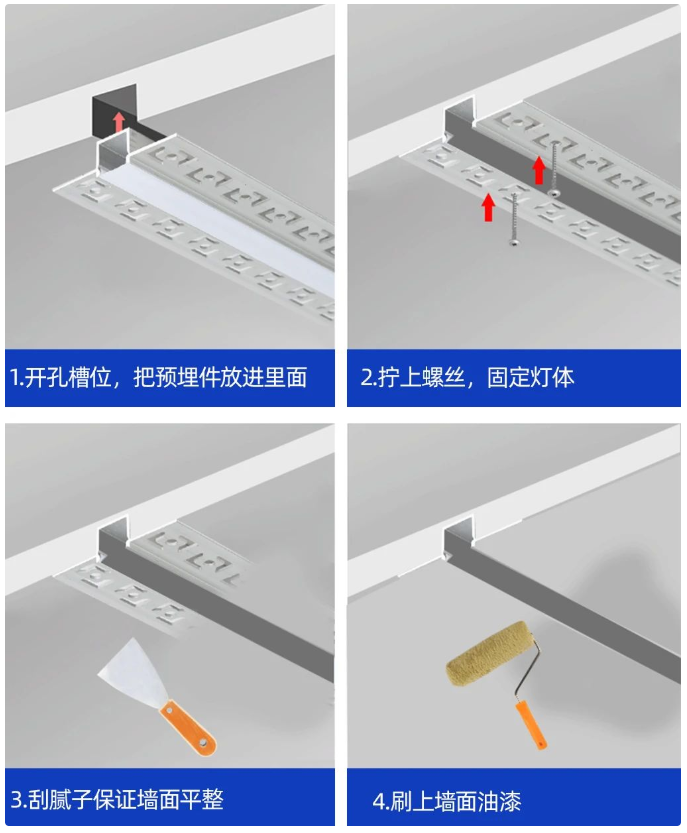 1.开孔槽位，把预埋件放进里面

2.拧上螺丝，固定灯体

3.刮腻子保证墙面平整

4.刷上墙面油漆